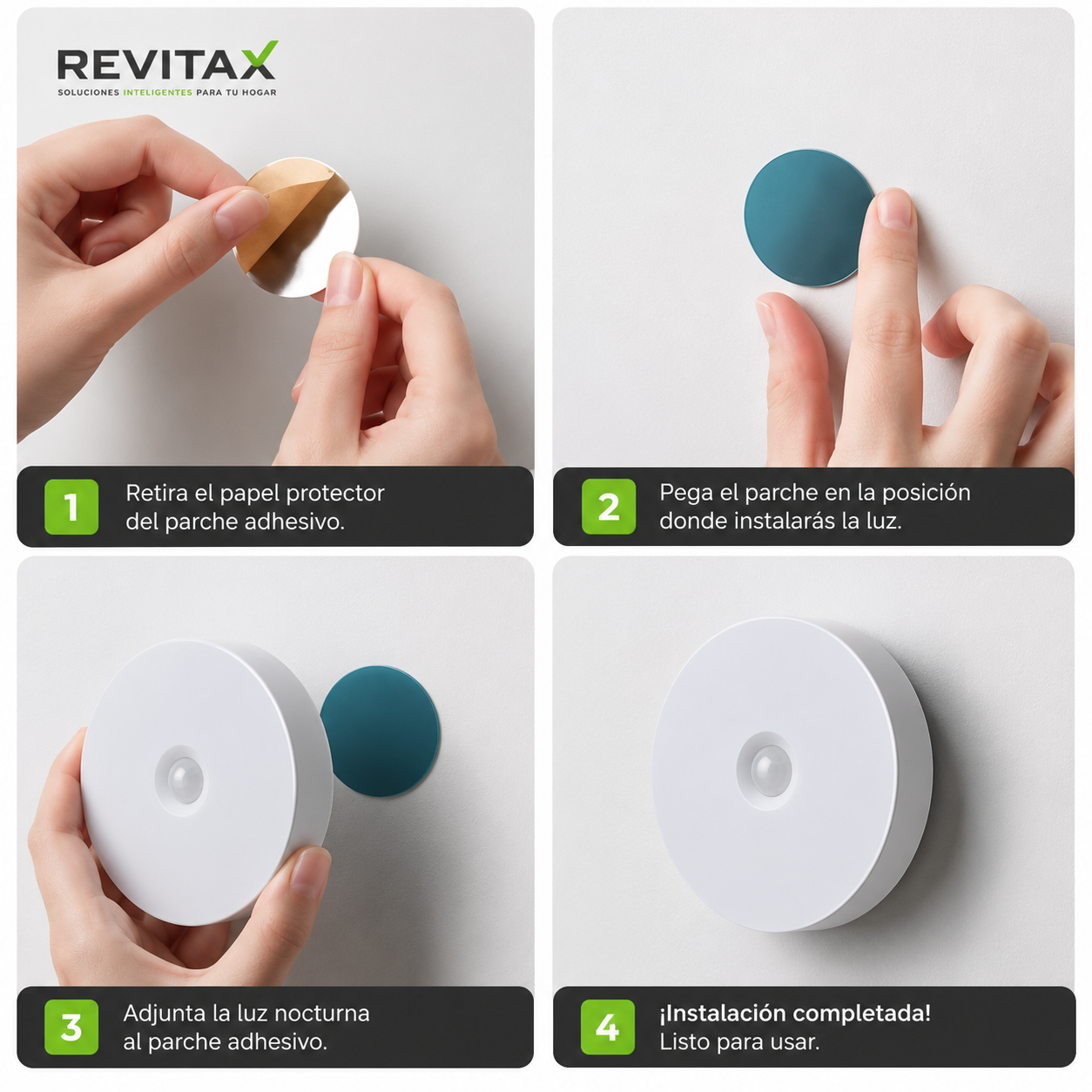 REVITAX
SOLUCIONES INTELIGENTES PARA TU HOGAR

1 Retira el papel protector del parche adhesivo.

2 Pega el parche en la posición donde instalarás la luz.

3 Adjunta la luz nocturna al parche adhesivo.

4 ¡Instalación completada! Listo para usar.